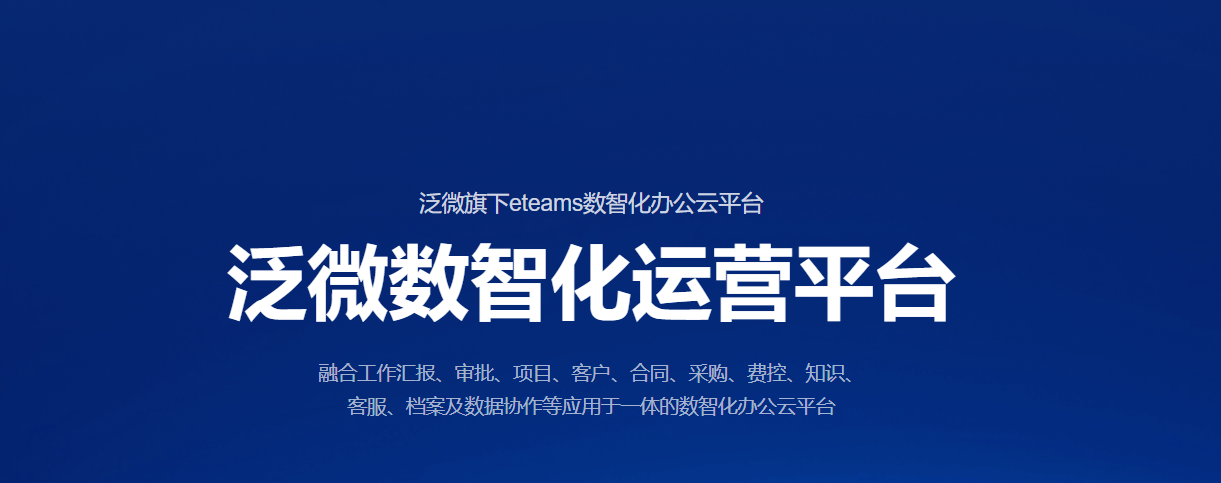 泛微旗下eteams数智化办公云平台

泛微数智化运营平台

融合工作汇报、审批、项目、客户、合同、采购、费控、知识、客服、档案及数据协作等应用于一体的数智化办公云平台